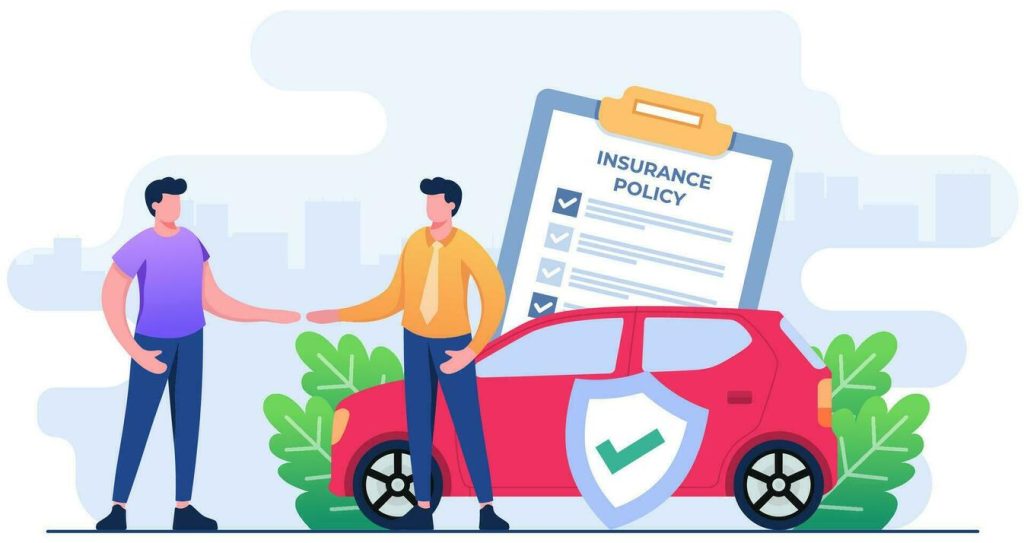 INSURANCE POLICY